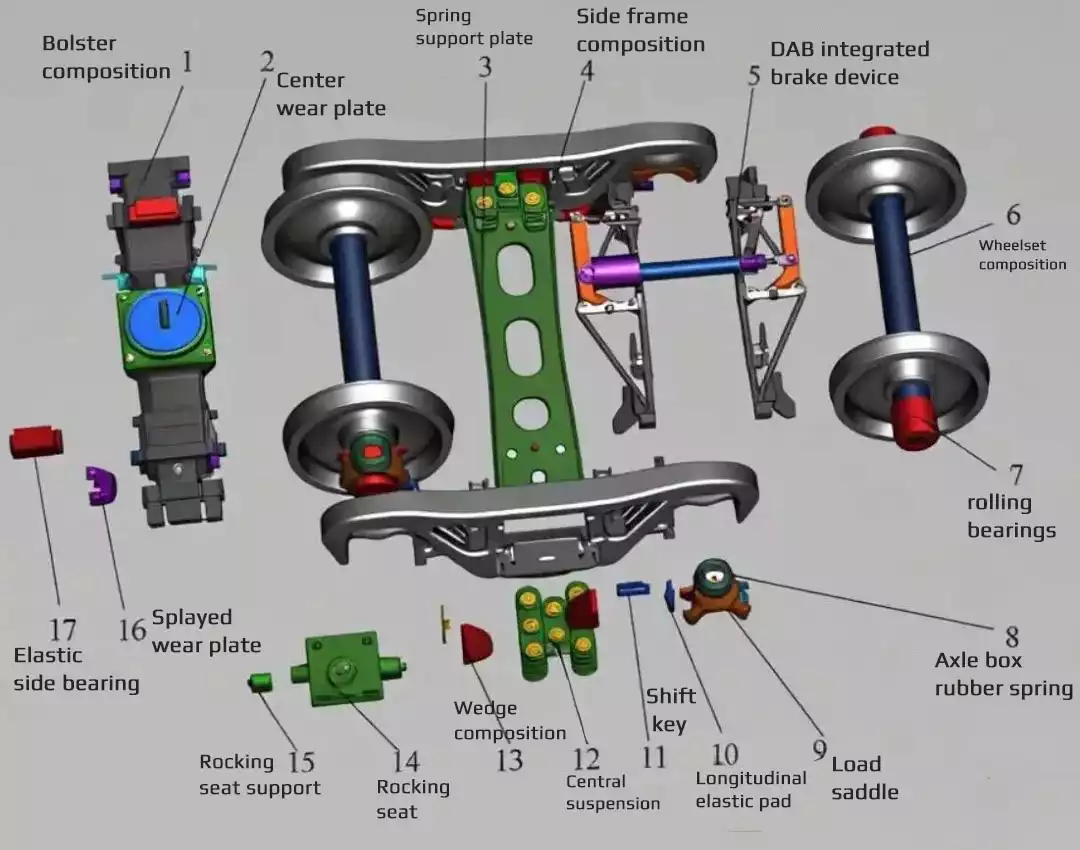 Bolster composition 1

2 Center wear plate

Spring support plate 3

Side frame composition 4

5 DAB integrated brake device

6 Wheelset composition

7 rolling bearings

8 Axle box rubber spring

9 Load saddle

10 Longitudinal elastic pad

Shift key 11

12 Central suspension

Wedge composition 13

14 Rocking seat

Rocking seat support 15

16 Splayed wear plate

17 Elastic side bearing