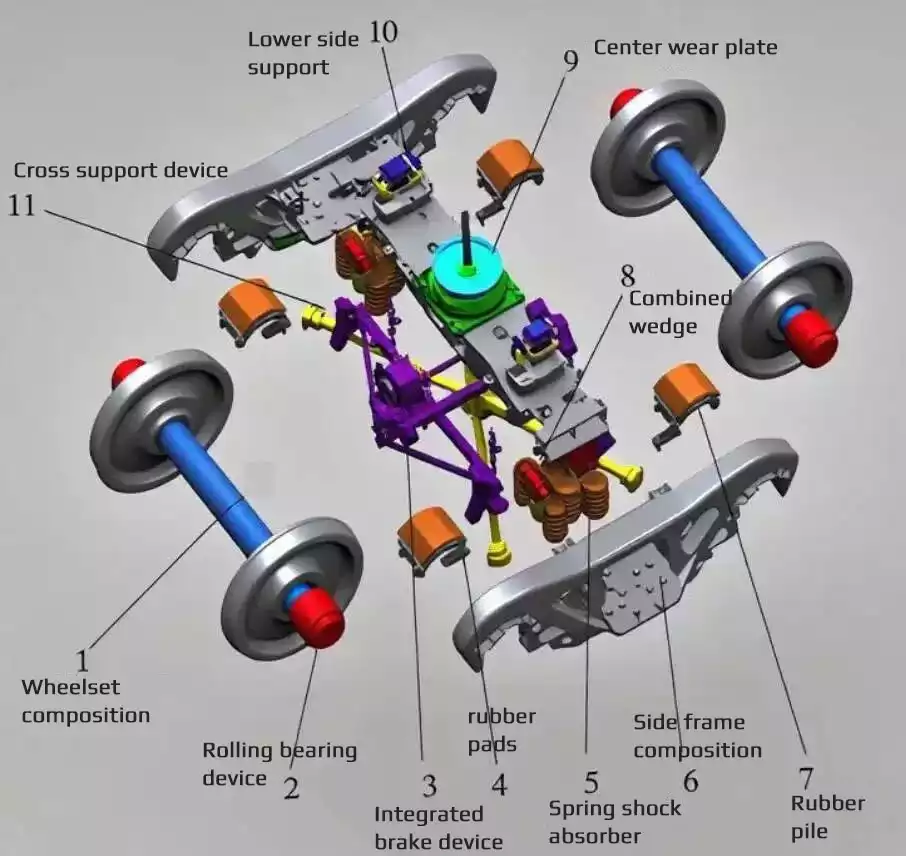 Lower side support
10

9
Center wear plate

Cross support device
11

8
Combined wedge

1
Wheelset composition

Rolling bearing device
2

3
Integrated brake device

rubber pads
4

5
Spring shock absorber

Side frame composition
6

7
Rubber pile